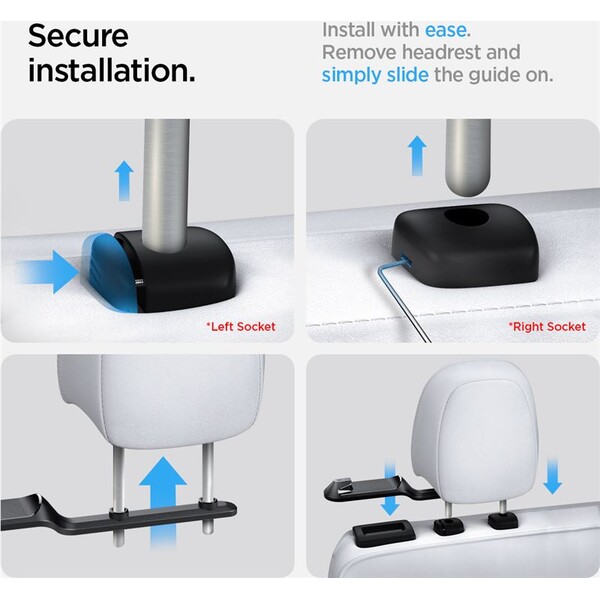 Secure installation.

Install with ease. Remove headrest and simply slide the guide on.

*Left Socket

*Right Socket